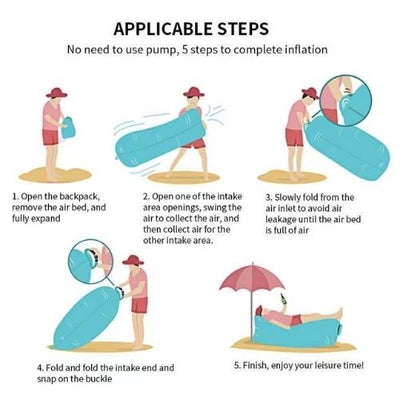 APPLICABLE STEPS

No need to use pump, 5 steps to complete inflation

1. Open the backpack, remove the air bed, and fully expand

2. Open one of the intake area openings, swing the air to collect the air, and then collect air for the other intake area.

3. Slowly fold from the air inlet to avoid air leakage until the air bed is full of air

4. Fold and fold the intake end and snap on the buckle

5. Finish, enjoy your leisure time!